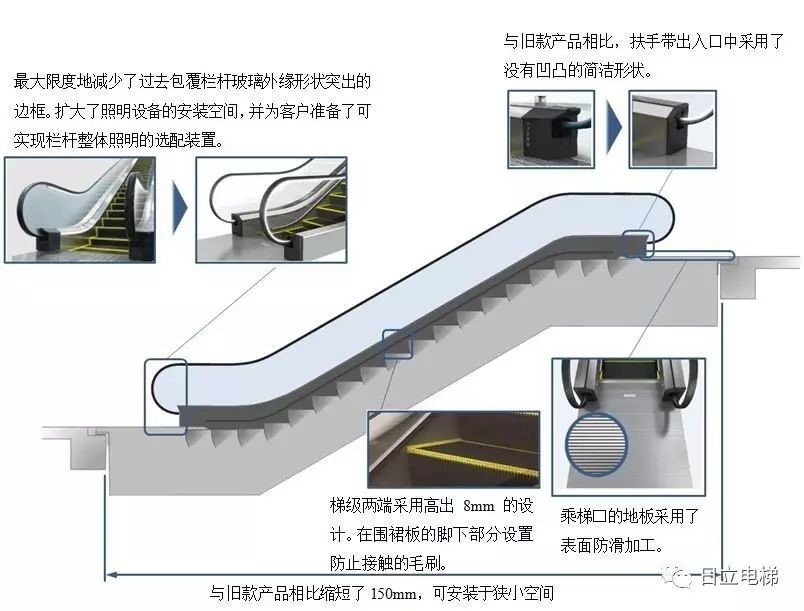 最大限度地减少了过去包覆栏杆玻璃外缘形状突出的边框。扩大了照明设备的安装空间，并为客户准备了可实现栏杆整体照明的选配装置。

与旧款产品相比，扶手带出入口中采用了没有凹凸的简洁形状。

梯级两端采用高出 8mm 的设计。在围裙板的脚下部分设置防止接触的毛刷。

乘梯口的地板采用了表面防滑加工。

与旧款产品相比缩短了 150mm，可安装于狭小空间

日立电梯