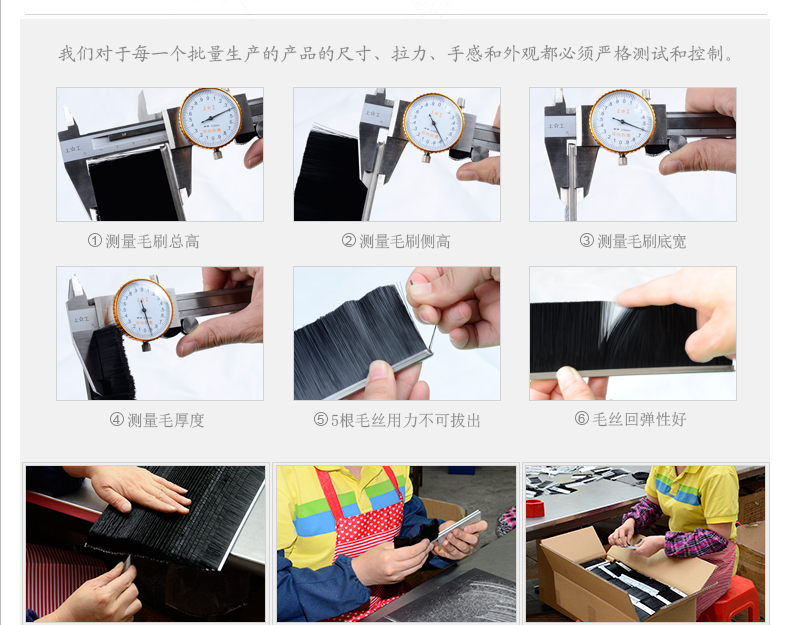 我们对于每一个批量生产的产品的尺寸、拉力、手感和外观都必须严格测试和控制。

① 测量毛刷总高

② 测量毛刷侧高

③ 测量毛刷底宽

④ 测量毛厚度

⑤ 5根毛丝用力不可拔出

⑥ 毛丝回弹性好